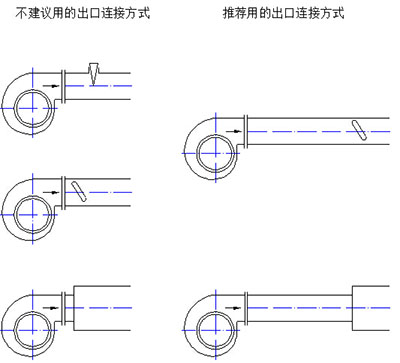 不建议用的出口连接方式

推荐用的出口连接方式